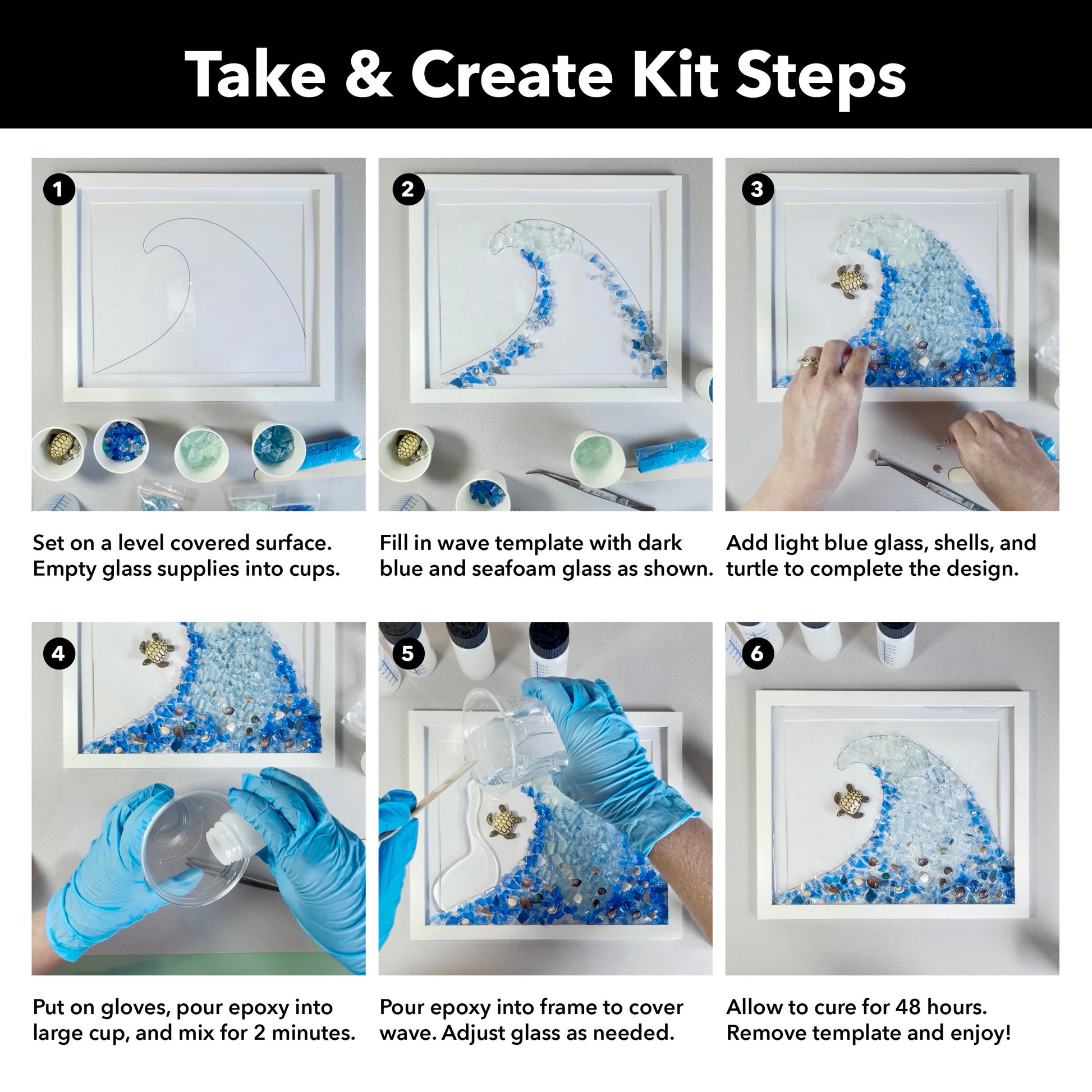 Take & Create Kit Steps

1

Set on a level covered surface. Empty glass supplies into cups.

2

Fill in wave template with dark blue and seafoam glass as shown.

3

Add light blue glass, shells, and turtle to complete the design.

4

Put on gloves, pour epoxy into large cup, and mix for 2 minutes.

5

Pour epoxy into frame to cover wave. Adjust glass as needed.

6

Allow to cure for 48 hours. Remove template and enjoy!